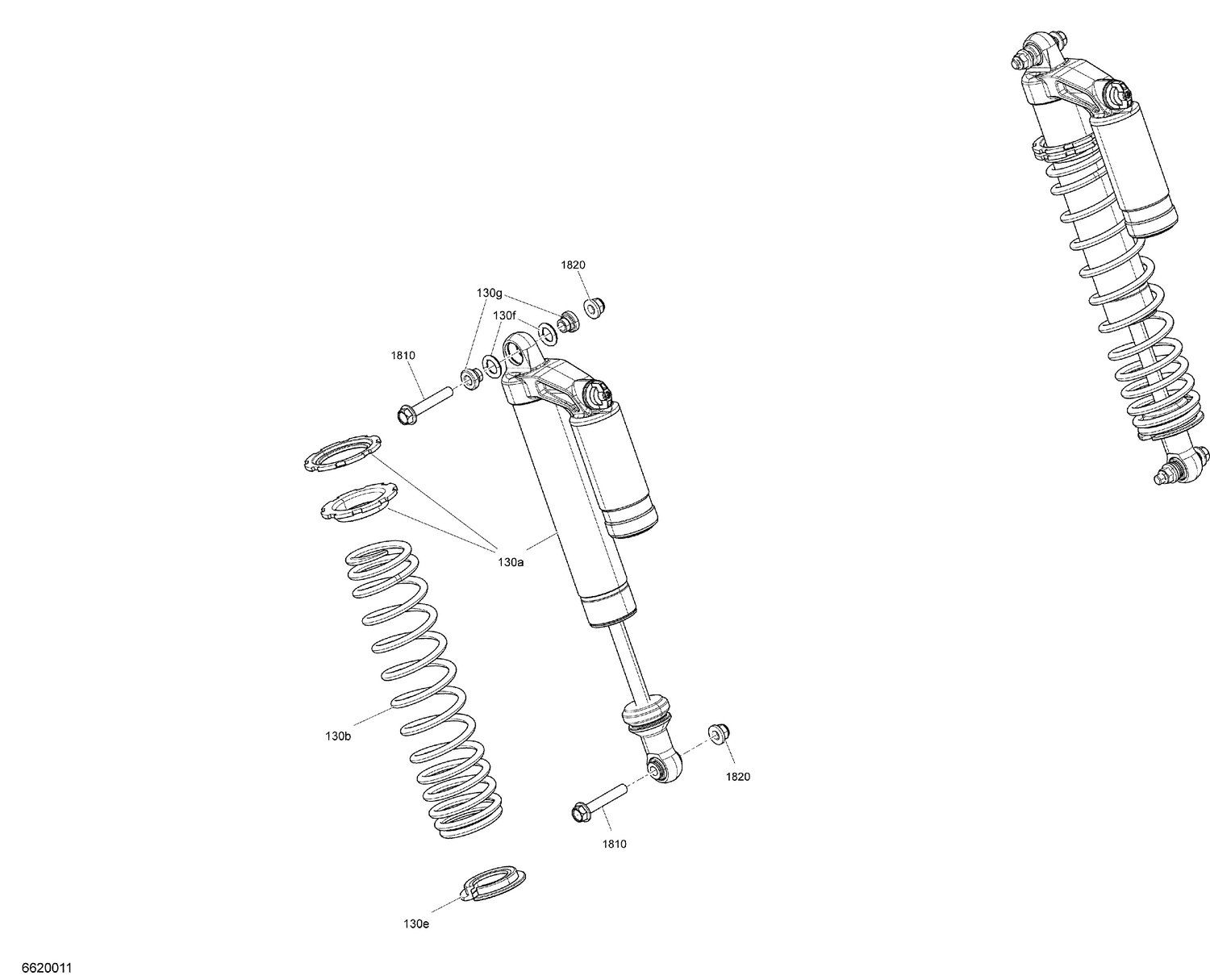 1820

130g

130f

1810

130a

130b

1820

1810

130e

6620011