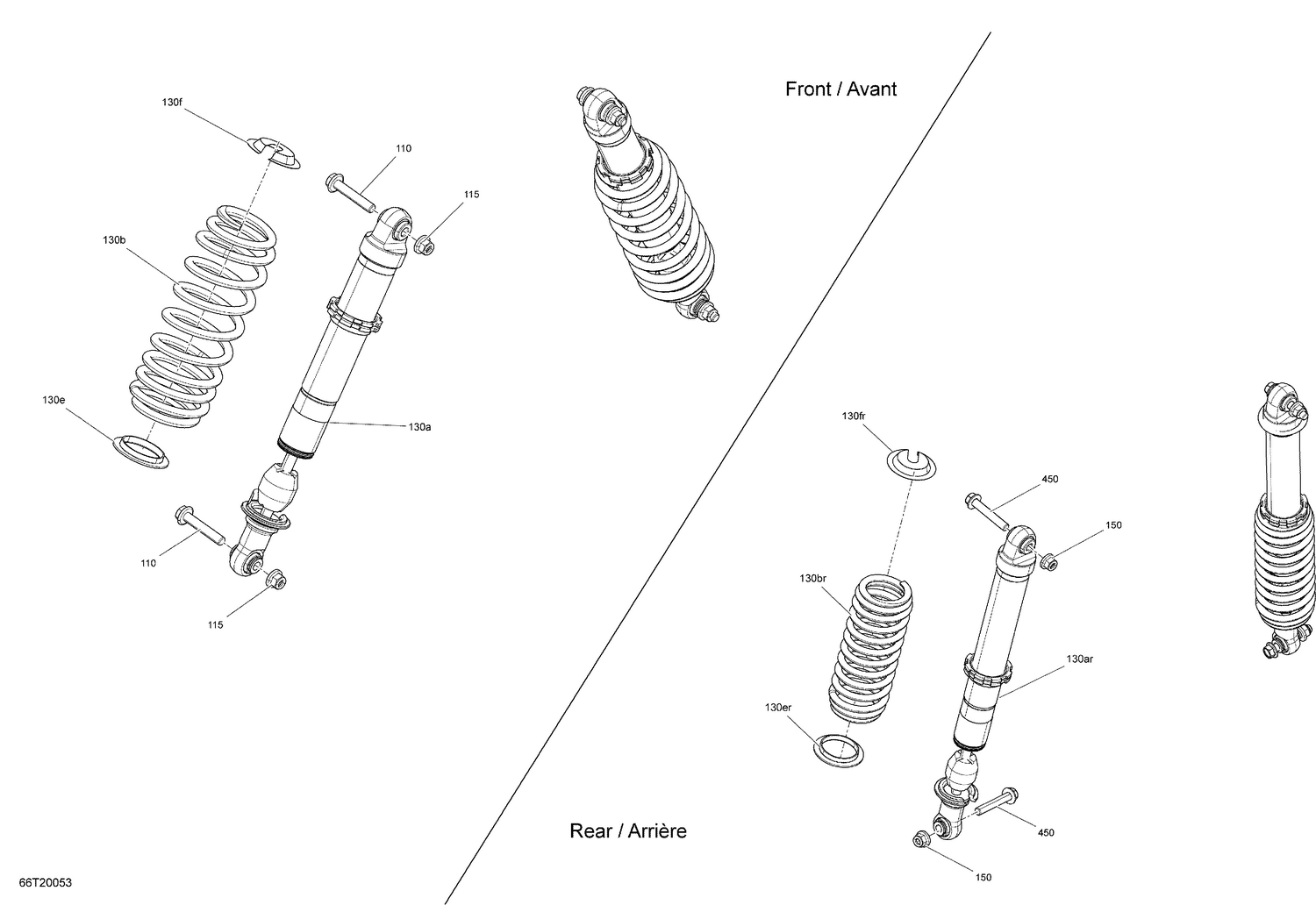 Front / Avant

130f

110

115

130b

130e

130a

110

115

130fr

450

150

130br

130ar

130er

450

150

Rear / Arrière

66T20053